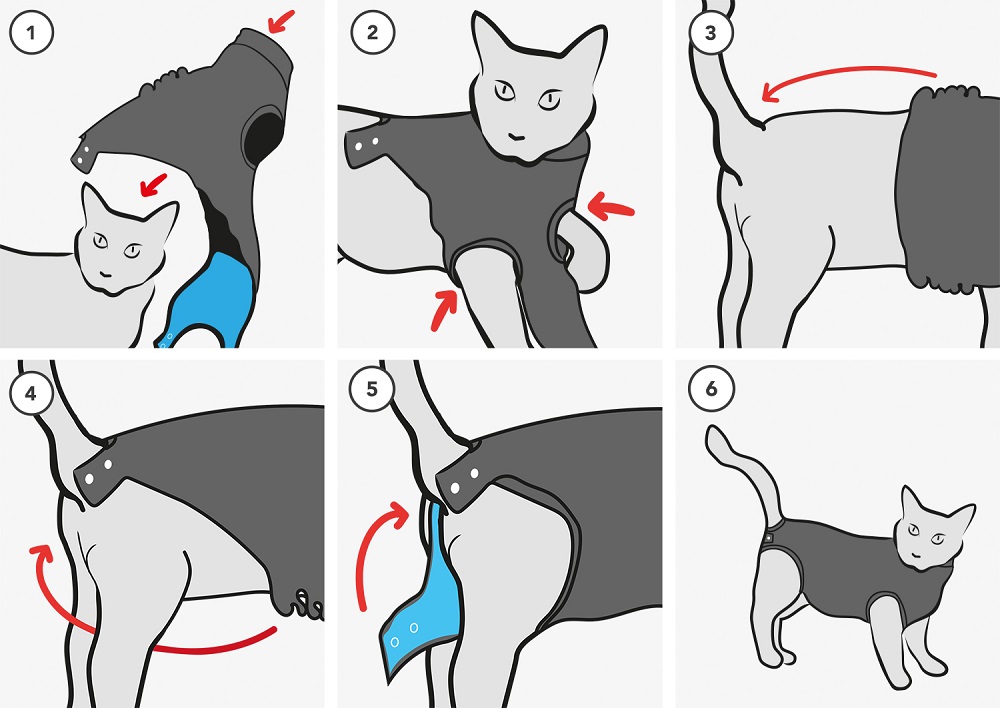 1
2
3
4
5
6