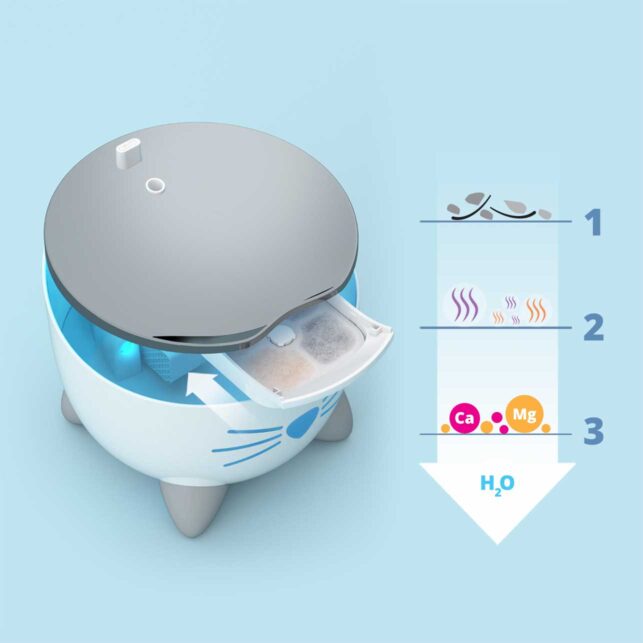 1

2

Ca Mg

3

$H_2O$