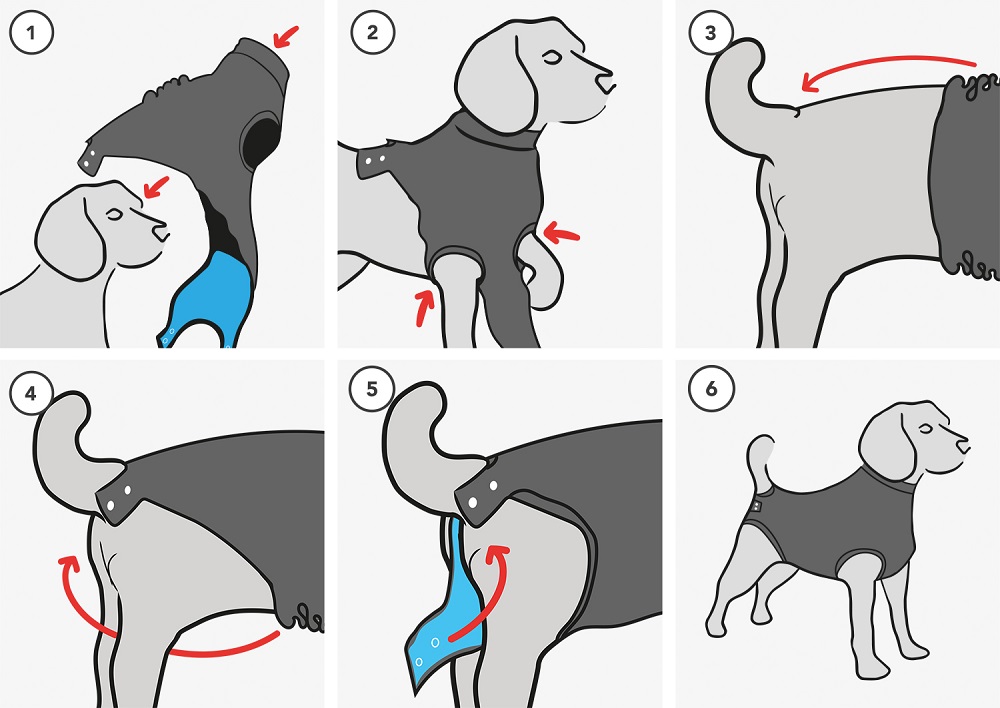 1

2

3

4

5

6